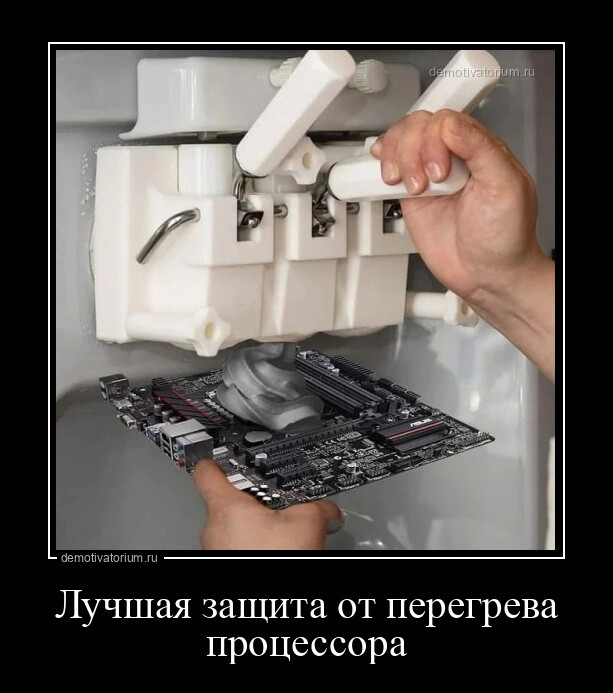 demotivatorium.ru

ASUS

demotivatorium.ru

Лучшая защита от перегрева процессора