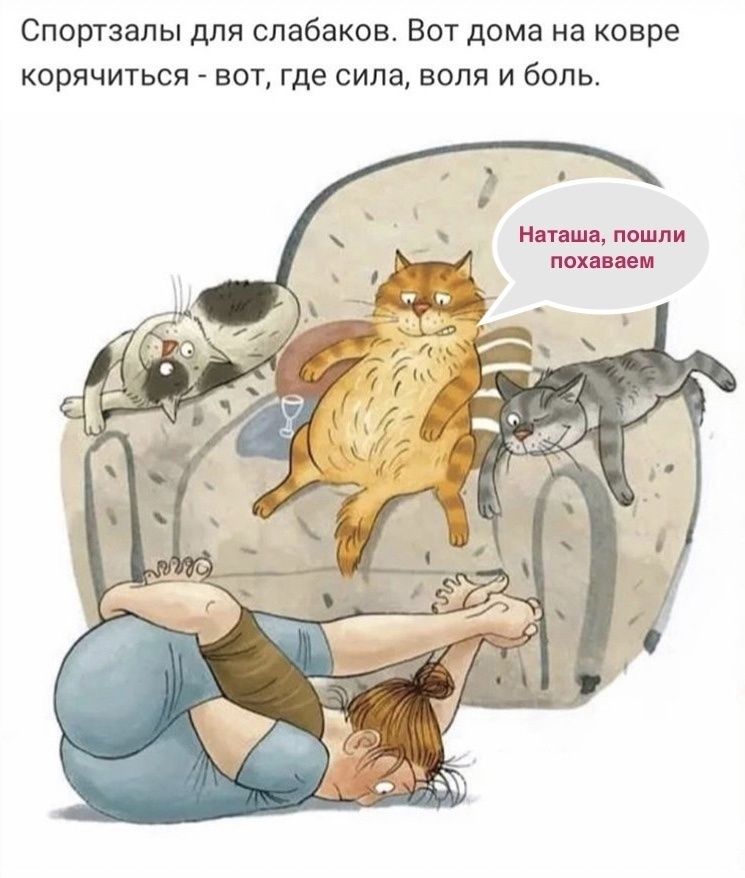 Спортзалы для слабаков. Вот дома на ковре корячиться - вот, где сила, воля и боль.

Наташа, пошли похаваем