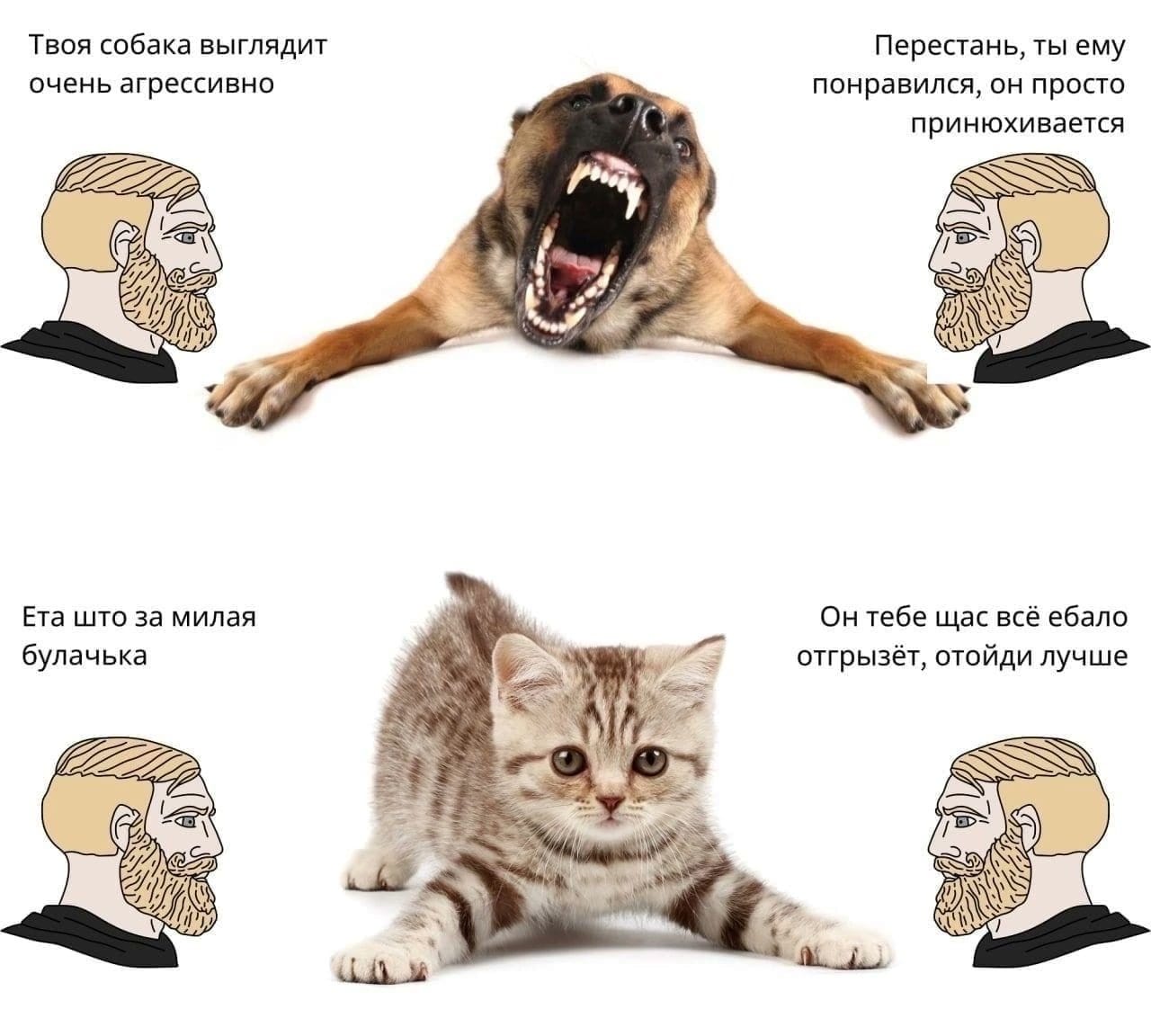 Твоя собака выглядит очень агрессивно

Перестань, ты ему понравился, он просто принюхивается

Ета што за милая булачька

Он тебе щас всё ебало отгрызёт, отойди лучше